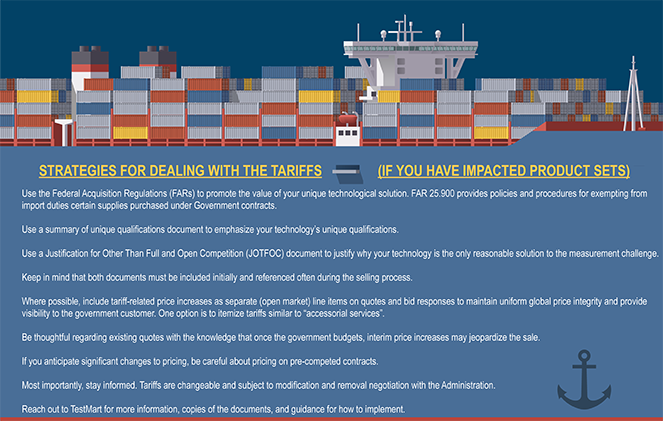 STRATEGIES FOR DEALING WITH THE TARIFFS (IF YOU HAVE IMPACTED PRODUCT SETS)

Use the Federal Acquisition Regulations (FARs) to promote the value of your unique technological solution. FAR 25.900 provides policies and procedures for exempting from import duties certain supplies purchased under Government contracts.

Use a summary of unique qualifications document to emphasize your technology's unique qualifications.

Use a Justification for Other Than Full and Open Competition (JOTFOC) document to justify why your technology is the only reasonable solution to the measurement challenge.

Keep in mind that both documents must be included initially and referenced often during the selling process.

Where possible, include tariff-related price increases as separate (open market) line items on quotes and bid responses to maintain uniform global price integrity and provide visibility to the government customer. One option is to itemize tariffs similar to "accessorial services".

Be thoughtful regarding existing quotes with the knowledge that once the government budgets, interim price increases may jeopardize the sale.

If you anticipate significant changes to pricing, be careful about pricing on pre-competed contracts.

Most importantly, stay informed. Tariffs are changeable and subject to modification and removal negotiation with the Administration.

Reach out to TestMart for more information, copies of the documents, and guidance for how to implement.